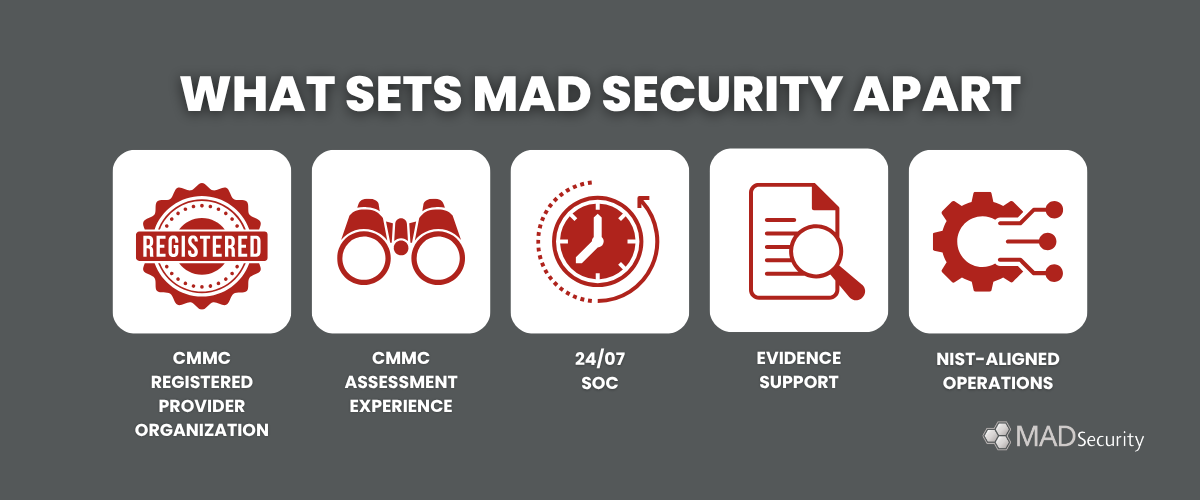 WHAT SETS MAD SECURITY APART

REGISTERED

CMMC REGISTERED PROVIDER ORGANIZATION

CMMC ASSESSMENT EXPERIENCE

24/07 SOC

EVIDENCE SUPPORT

NIST-ALIGNED OPERATIONS

MADSecurity